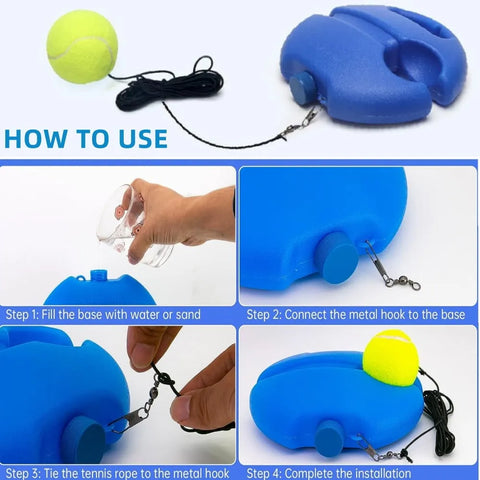 HOW TO USE

Step 1: Fill the base with water or sand

Step 2: Connect the metal hook to the base

Step 3: Tie the tennis rope to the metal hook

Step 4: Complete the installation