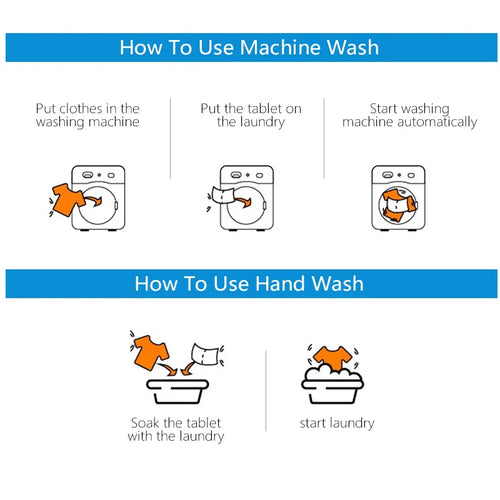 How To Use Machine Wash

Put clothes in the washing machine

Put the tablet on the laundry

Start washing machine automatically

How To Use Hand Wash

Soak the tablet with the laundry

start laundry