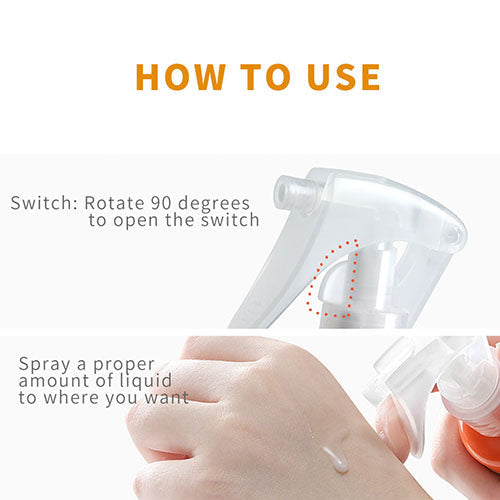 HOW TO USE

Switch: Rotate 90 degrees to open the switch

Spray a proper amount of liquid to where you want